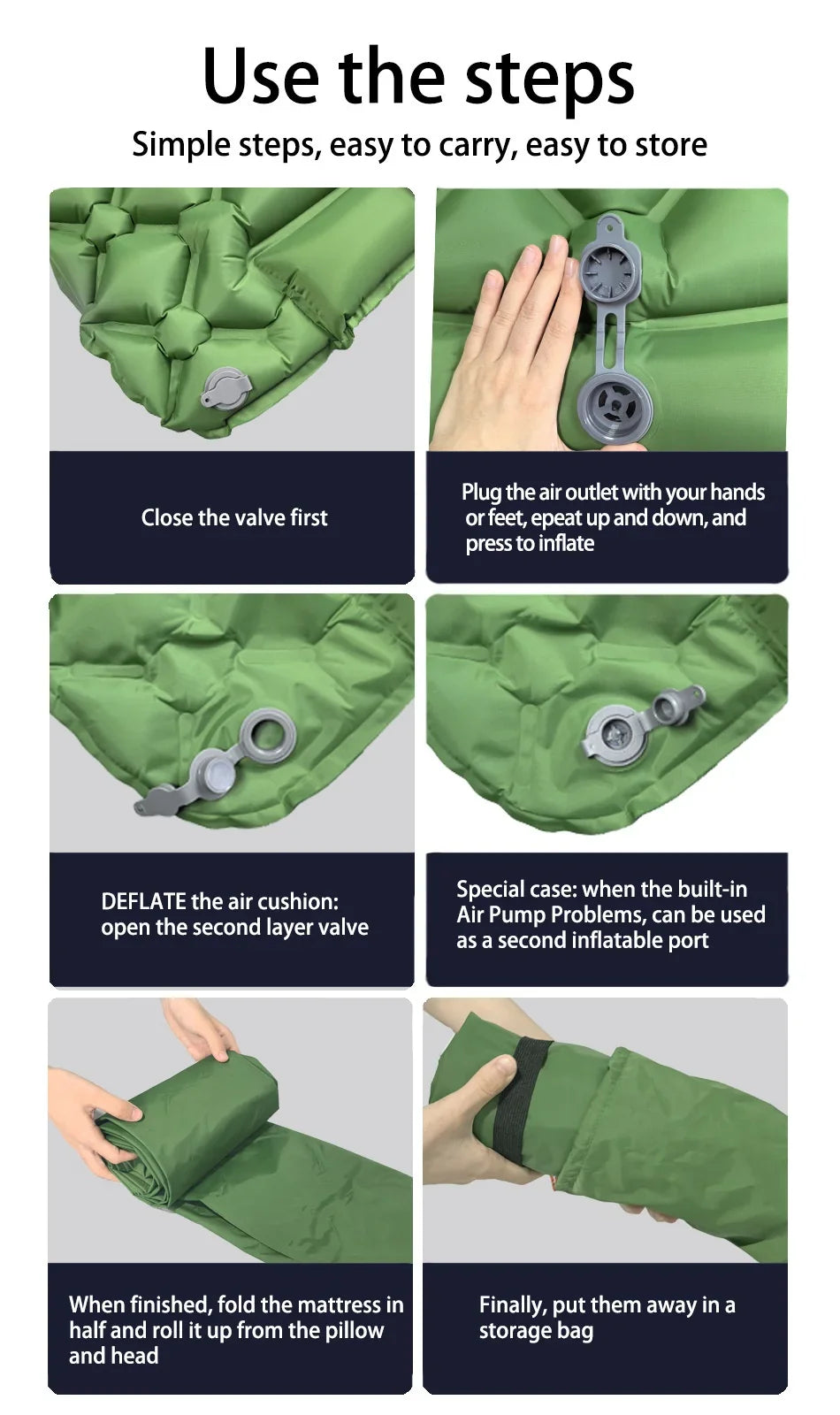 Use the steps

Simple steps, easy to carry, easy to store

Close the valve first

Plug the air outlet with your hands or feet, epeat up and down, and press to inflate

DEFLATE the air cushion: open the second layer valve

Special case: when the built-in Air Pump Problems, can be used as a second inflatable port

When finished, fold the mattress in half and roll it up from the pillow and head

Finally, put them away in a storage bag